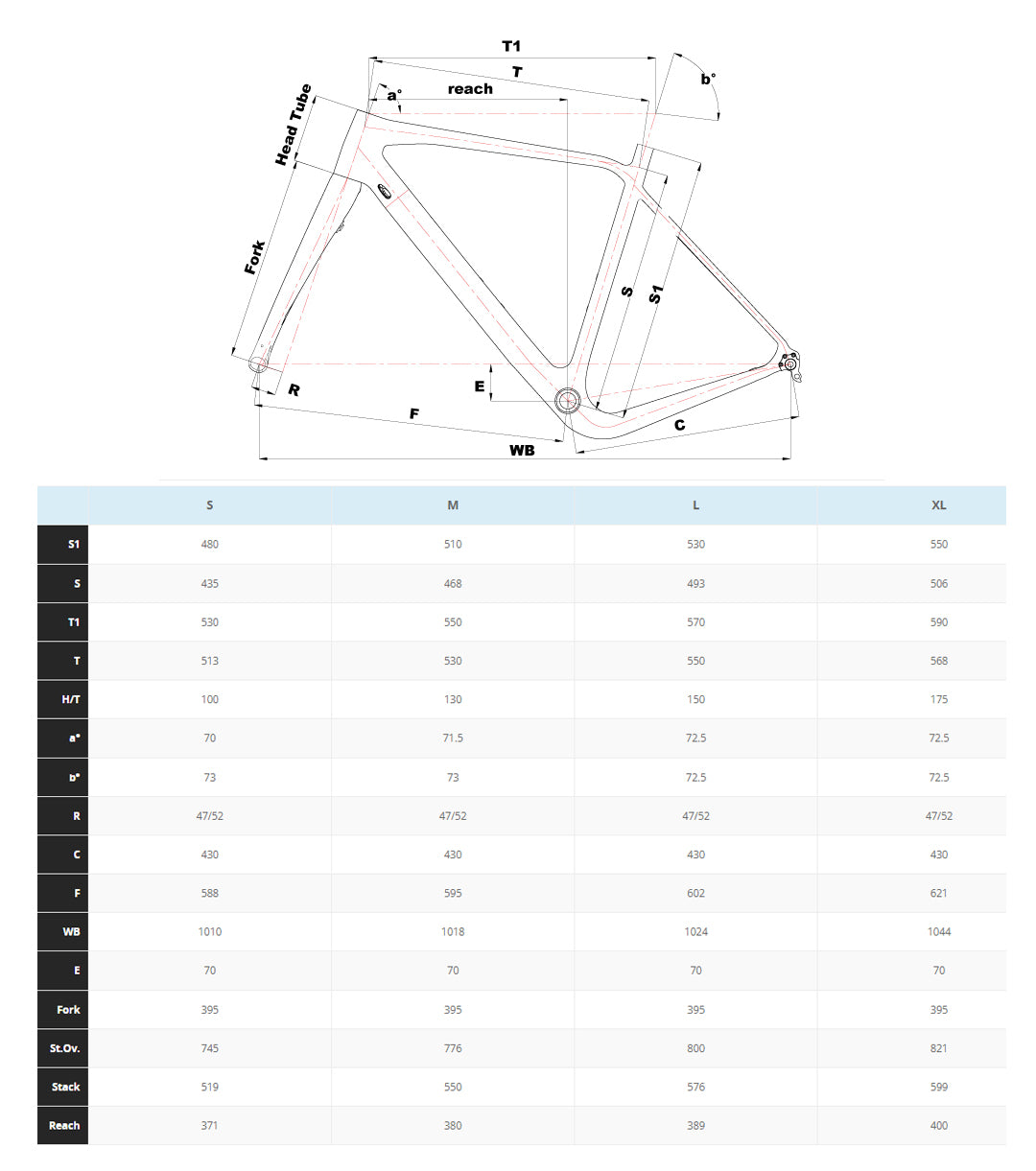 T1
T
b°
a°
reach
Head Tube
Fork
S
S1
E
R
F
C
WB

| | S | M | L | XL |
|---|---|---|---|---|
| S1 | 480 | 510 | 530 | 550 |
| S | 435 | 468 | 493 | 506 |
| T1 | 530 | 550 | 570 | 590 |
| T | 513 | 530 | 550 | 568 |
| H/T | 100 | 130 | 150 | 175 |
| a° | 70 | 71.5 | 72.5 | 72.5 |
| b° | 73 | 73 | 72.5 | 72.5 |
| R | 47/52 | 47/52 | 47/52 | 47/52 |
| C | 430 | 430 | 430 | 430 |
| F | 588 | 595 | 602 | 621 |
| WB | 1010 | 1018 | 1024 | 1044 |
| E | 70 | 70 | 70 | 70 |
| Fork | 395 | 395 | 395 | 395 |
| St.Ov. | 745 | 776 | 800 | 821 |
| Stack | 519 | 550 | 576 | 599 |
| Reach | 371 | 380 | 389 | 400 |