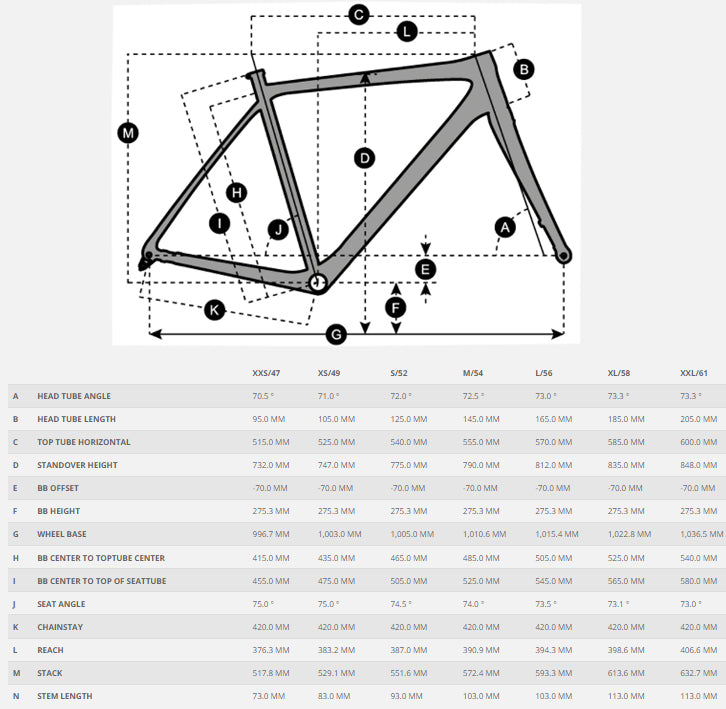 C
L
B
M
D
H
I
J
A
E
F
K
G

| | | XXS/47 | XS/49 | S/52 | M/54 | L/56 | XL/58 | XXL/61 |
|---|---|---|---|---|---|---|---|---|
| A | HEAD TUBE ANGLE | 70.5 ° | 71.0 ° | 72.0 ° | 72.5 ° | 73.0 ° | 73.3 ° | 73.3 ° |
| B | HEAD TUBE LENGTH | 95.0 MM | 105.0 MM | 125.0 MM | 145.0 MM | 165.0 MM | 185.0 MM | 205.0 MM |
| C | TOP TUBE HORIZONTAL | 515.0 MM | 525.0 MM | 540.0 MM | 555.0 MM | 570.0 MM | 585.0 MM | 600.0 MM |
| D | STANDOVER HEIGHT | 732.0 MM | 747.0 MM | 775.0 MM | 790.0 MM | 812.0 MM | 835.0 MM | 848.0 MM |
| E | BB OFFSET | -70.0 MM | -70.0 MM | -70.0 MM | -70.0 MM | -70.0 MM | -70.0 MM | -70.0 MM |
| F | BB HEIGHT | 275.3 MM | 275.3 MM | 275.3 MM | 275.3 MM | 275.3 MM | 275.3 MM | 275.3 MM |
| G | WHEEL BASE | 996.7 MM | 1,003.0 MM | 1,005.0 MM | 1,010.6 MM | 1,015.4 MM | 1,022.8 MM | 1,036.5 MM |
| H | BB CENTER TO TOPTUBE CENTER | 415.0 MM | 435.0 MM | 465.0 MM | 485.0 MM | 505.0 MM | 525.0 MM | 540.0 MM |
| I | BB CENTER TO TOP OF SEATTUBE | 455.0 MM | 475.0 MM | 505.0 MM | 525.0 MM | 545.0 MM | 565.0 MM | 580.0 MM |
| J | SEAT ANGLE | 75.0 ° | 75.0 ° | 74.5 ° | 74.0 ° | 73.5 ° | 73.1 ° | 73.0 ° |
| K | CHAINSTAY | 420.0 MM | 420.0 MM | 420.0 MM | 420.0 MM | 420.0 MM | 420.0 MM | 420.0 MM |
| L | REACH | 376.3 MM | 383.2 MM | 387.0 MM | 390.9 MM | 394.3 MM | 398.6 MM | 406.6 MM |
| M | STACK | 517.8 MM | 529.1 MM | 551.6 MM | 572.4 MM | 593.3 MM | 613.6 MM | 632.7 MM |
| N | STEM LENGTH | 73.0 MM | 83.0 MM | 93.0 MM | 103.0 MM | 103.0 MM | 113.0 MM | 113.0 MM |